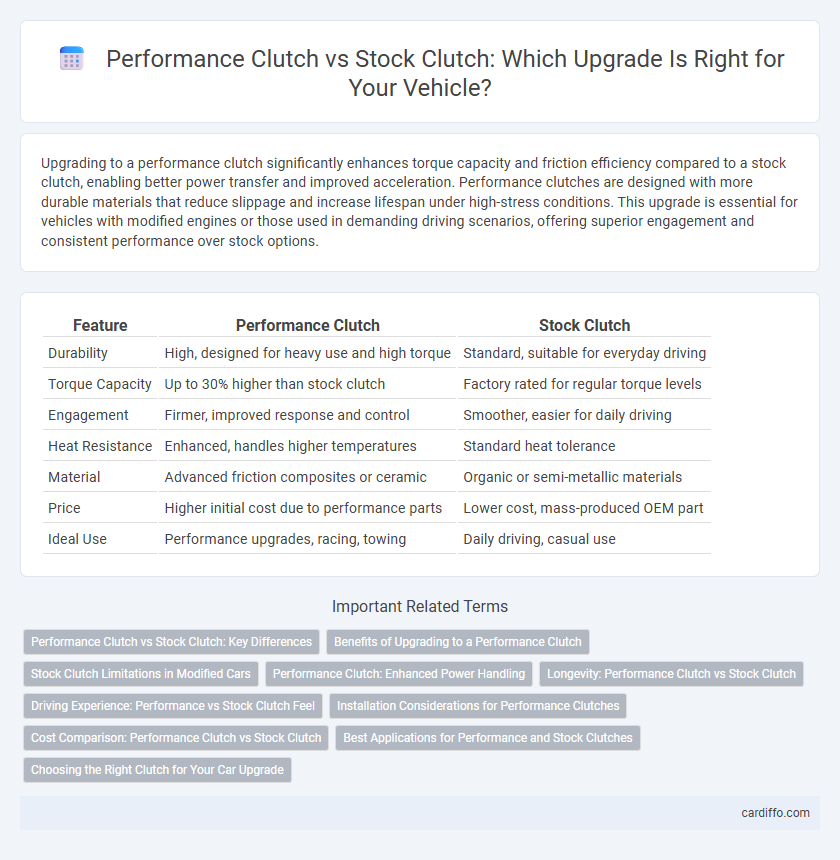 Performance Clutch vs Stock Clutch: Which Upgrade Is Right for Your Vehicle?

Upgrading to a performance clutch significantly enhances torque capacity and friction efficiency compared to a stock clutch, enabling better power transfer and improved acceleration. Performance clutches are designed with more durable materials that reduce slippage and increase lifespan under high-stress conditions. This upgrade is essential for vehicles with modified engines or those used in demanding driving scenarios, offering superior engagement and consistent performance over stock options.

| Feature | Performance Clutch | Stock Clutch |
|---|---|---|
| Durability | High, designed for heavy use and high torque | Standard, suitable for everyday driving |
| Torque Capacity | Up to 30% higher than stock clutch | Factory rated for regular torque levels |
| Engagement | Firmer, improved response and control | Smoother, easier for daily driving |
| Heat Resistance | Enhanced, handles higher temperatures | Standard heat tolerance |
| Material | Advanced friction composites or ceramic | Organic or semi-metallic materials |
| Price | Higher initial cost due to performance parts | Lower cost, mass-produced OEM part |
| Ideal Use | Performance upgrades, racing, towing | Daily driving, casual use |

Important Related Terms

Performance Clutch vs Stock Clutch: Key Differences
Benefits of Upgrading to a Performance Clutch
Stock Clutch Limitations in Modified Cars
Performance Clutch: Enhanced Power Handling
Longevity: Performance Clutch vs Stock Clutch
Driving Experience: Performance vs Stock Clutch Feel
Installation Considerations for Performance Clutches
Cost Comparison: Performance Clutch vs Stock Clutch
Best Applications for Performance and Stock Clutches
Choosing the Right Clutch for Your Car Upgrade

cardiffo.com