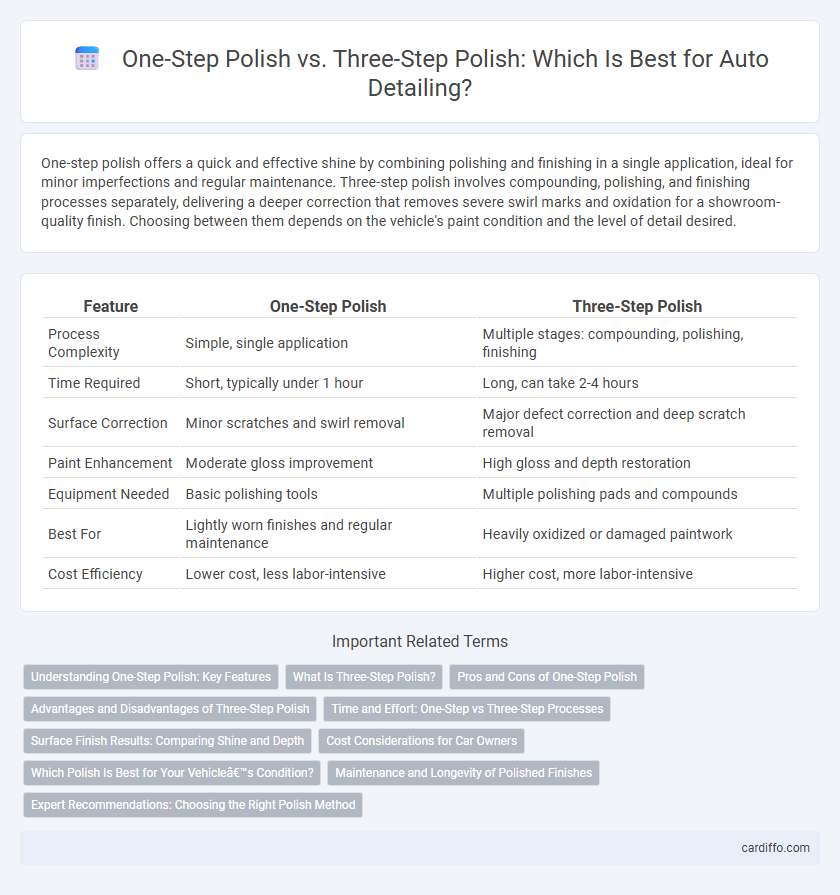 One-Step Polish vs. Three-Step Polish: Which Is Best for Auto Detailing?

One-step polish offers a quick and effective shine by combining polishing and finishing in a single application, ideal for minor imperfections and regular maintenance. Three-step polish involves compounding, polishing, and finishing processes separately, delivering a deeper correction that removes severe swirl marks and oxidation for a showroom-quality finish. Choosing between them depends on the vehicle's paint condition and the level of detail desired.

| Feature | One-Step Polish | Three-Step Polish |
|---|---|---|
| Process Complexity | Simple, single application | Multiple stages: compounding, polishing, finishing |
| Time Required | Short, typically under 1 hour | Long, can take 2-4 hours |
| Surface Correction | Minor scratches and swirl removal | Major defect correction and deep scratch removal |
| Paint Enhancement | Moderate gloss improvement | High gloss and depth restoration |
| Equipment Needed | Basic polishing tools | Multiple polishing pads and compounds |
| Best For | Lightly worn finishes and regular maintenance | Heavily oxidized or damaged paintwork |
| Cost Efficiency | Lower cost, less labor-intensive | Higher cost, more labor-intensive |

Important Related Terms

Understanding One-Step Polish: Key Features

What Is Three-Step Polish?

Pros and Cons of One-Step Polish

Advantages and Disadvantages of Three-Step Polish

Time and Effort: One-Step vs Three-Step Processes

Surface Finish Results: Comparing Shine and Depth

Cost Considerations for Car Owners

Which Polish Is Best for Your Vehicleâ€™s Condition?

Maintenance and Longevity of Polished Finishes

Expert Recommendations: Choosing the Right Polish Method

cardiffo.com