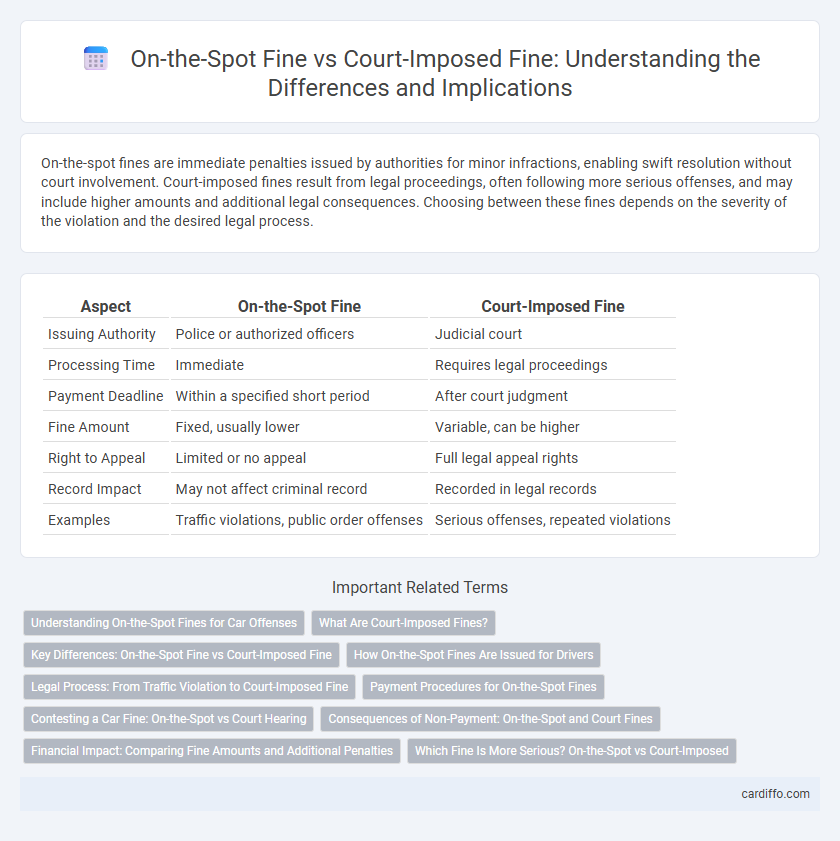 On-the-Spot Fine vs Court-Imposed Fine: Understanding the Differences and Implications

On-the-spot fines are immediate penalties issued by authorities for minor infractions, enabling swift resolution without court involvement. Court-imposed fines result from legal proceedings, often following more serious offenses, and may include higher amounts and additional legal consequences. Choosing between these fines depends on the severity of the violation and the desired legal process.

| Aspect | On-the-Spot Fine | Court-Imposed Fine |
|---|---|---|
| Issuing Authority | Police or authorized officers | Judicial court |
| Processing Time | Immediate | Requires legal proceedings |
| Payment Deadline | Within a specified short period | After court judgment |
| Fine Amount | Fixed, usually lower | Variable, can be higher |
| Right to Appeal | Limited or no appeal | Full legal appeal rights |
| Record Impact | May not affect criminal record | Recorded in legal records |
| Examples | Traffic violations, public order offenses | Serious offenses, repeated violations |

Important Related Terms

Understanding On-the-Spot Fines for Car Offenses
What Are Court-Imposed Fines?
Key Differences: On-the-Spot Fine vs Court-Imposed Fine
How On-the-Spot Fines Are Issued for Drivers
Legal Process: From Traffic Violation to Court-Imposed Fine
Payment Procedures for On-the-Spot Fines
Contesting a Car Fine: On-the-Spot vs Court Hearing
Consequences of Non-Payment: On-the-Spot and Court Fines
Financial Impact: Comparing Fine Amounts and Additional Penalties
Which Fine Is More Serious? On-the-Spot vs Court-Imposed

cardiffo.com