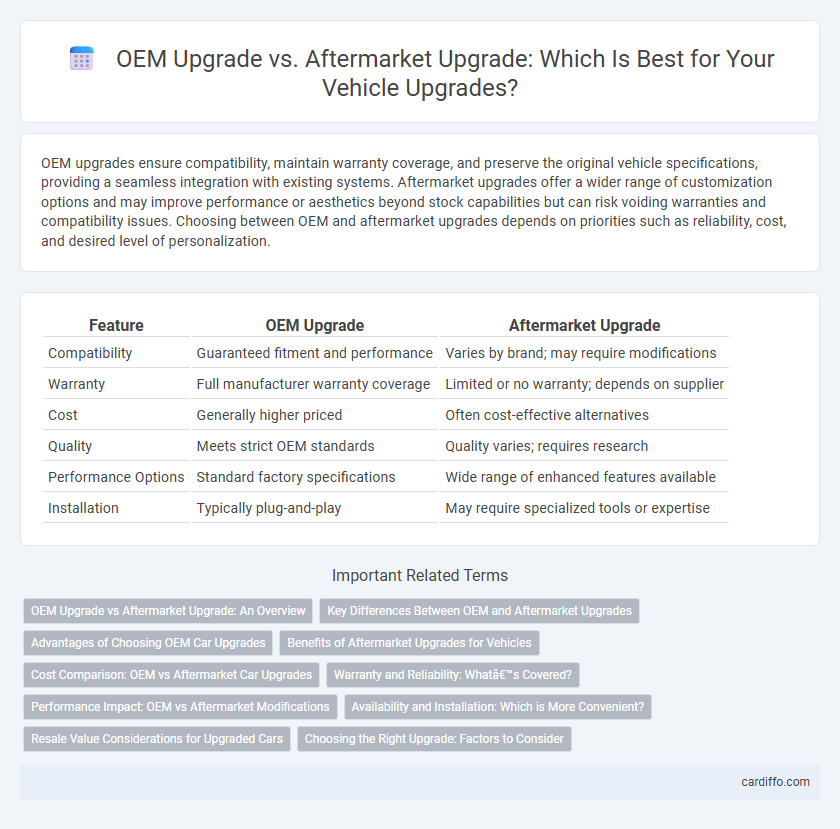 OEM Upgrade vs. Aftermarket Upgrade: Which Is Best for Your Vehicle Upgrades?

OEM upgrades ensure compatibility, maintain warranty coverage, and preserve the original vehicle specifications, providing a seamless integration with existing systems. Aftermarket upgrades offer a wider range of customization options and may improve performance or aesthetics beyond stock capabilities but can risk voiding warranties and compatibility issues. Choosing between OEM and aftermarket upgrades depends on priorities such as reliability, cost, and desired level of personalization.

| Feature | OEM Upgrade | Aftermarket Upgrade |
|---|---|---|
| Compatibility | Guaranteed fitment and performance | Varies by brand; may require modifications |
| Warranty | Full manufacturer warranty coverage | Limited or no warranty; depends on supplier |
| Cost | Generally higher priced | Often cost-effective alternatives |
| Quality | Meets strict OEM standards | Quality varies; requires research |
| Performance Options | Standard factory specifications | Wide range of enhanced features available |
| Installation | Typically plug-and-play | May require specialized tools or expertise |

Important Related Terms

OEM Upgrade vs Aftermarket Upgrade: An Overview
Key Differences Between OEM and Aftermarket Upgrades
Advantages of Choosing OEM Car Upgrades
Benefits of Aftermarket Upgrades for Vehicles
Cost Comparison: OEM vs Aftermarket Car Upgrades
Warranty and Reliability: Whatâ€™s Covered?
Performance Impact: OEM vs Aftermarket Modifications
Availability and Installation: Which is More Convenient?
Resale Value Considerations for Upgraded Cars
Choosing the Right Upgrade: Factors to Consider

cardiffo.com