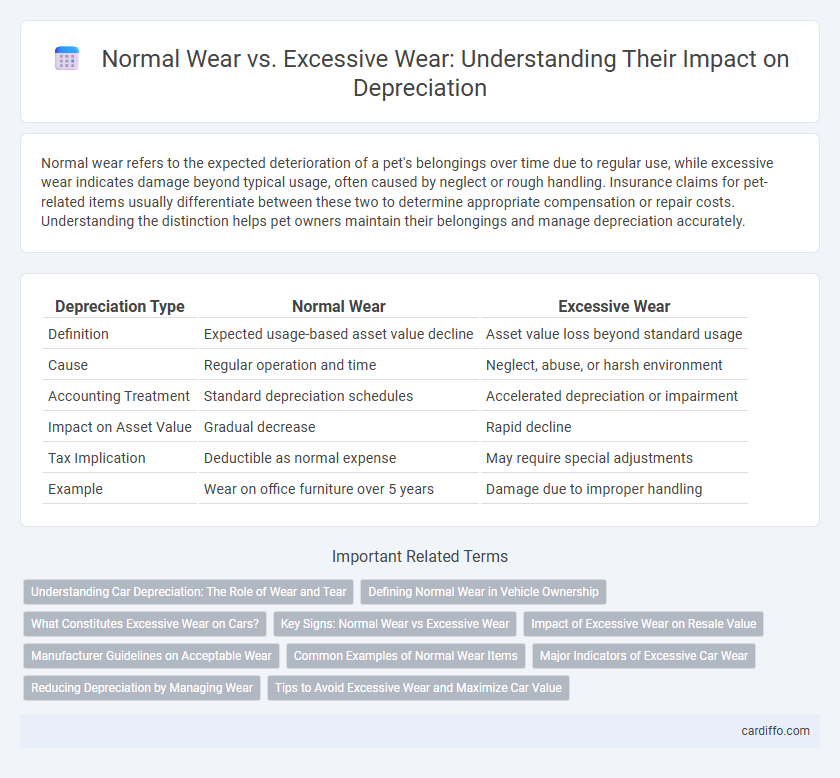 Normal Wear vs. Excessive Wear: Understanding Their Impact on Depreciation

Normal wear refers to the expected deterioration of a pet's belongings over time due to regular use, while excessive wear indicates damage beyond typical usage, often caused by neglect or rough handling. Insurance claims for pet-related items usually differentiate between these two to determine appropriate compensation or repair costs. Understanding the distinction helps pet owners maintain their belongings and manage depreciation accurately.

| Depreciation Type | Normal Wear | Excessive Wear |
|---|---|---|
| Definition | Expected usage-based asset value decline | Asset value loss beyond standard usage |
| Cause | Regular operation and time | Neglect, abuse, or harsh environment |
| Accounting Treatment | Standard depreciation schedules | Accelerated depreciation or impairment |
| Impact on Asset Value | Gradual decrease | Rapid decline |
| Tax Implication | Deductible as normal expense | May require special adjustments |
| Example | Wear on office furniture over 5 years | Damage due to improper handling |

Important Related Terms

Understanding Car Depreciation: The Role of Wear and Tear
Defining Normal Wear in Vehicle Ownership
What Constitutes Excessive Wear on Cars?
Key Signs: Normal Wear vs Excessive Wear
Impact of Excessive Wear on Resale Value
Manufacturer Guidelines on Acceptable Wear
Common Examples of Normal Wear Items
Major Indicators of Excessive Car Wear
Reducing Depreciation by Managing Wear
Tips to Avoid Excessive Wear and Maximize Car Value

cardiffo.com