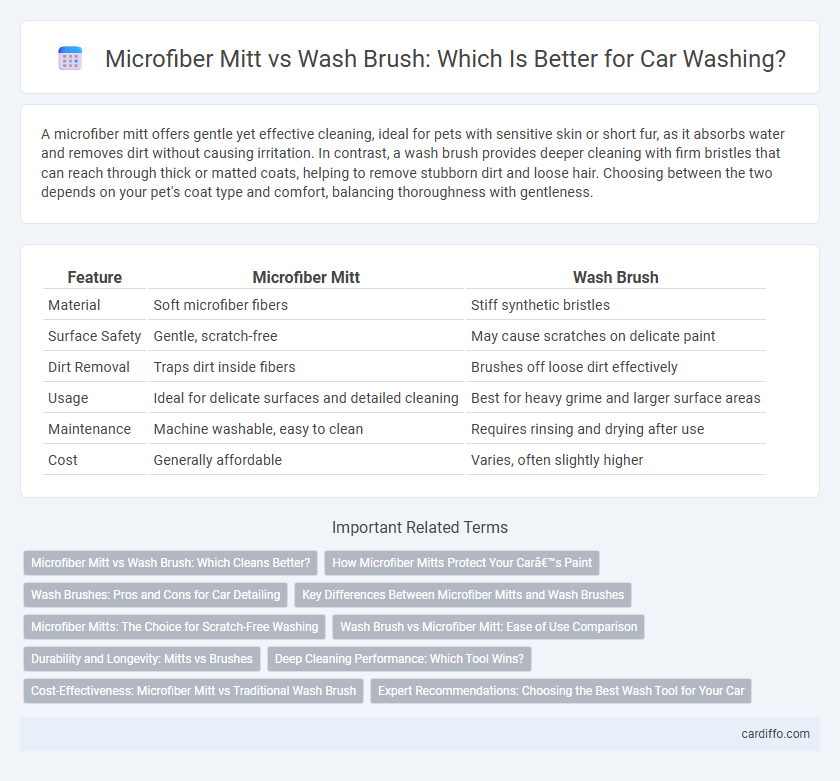 Microfiber Mitt vs Wash Brush: Which Is Better for Car Washing?

A microfiber mitt offers gentle yet effective cleaning, ideal for pets with sensitive skin or short fur, as it absorbs water and removes dirt without causing irritation. In contrast, a wash brush provides deeper cleaning with firm bristles that can reach through thick or matted coats, helping to remove stubborn dirt and loose hair. Choosing between the two depends on your pet's coat type and comfort, balancing thoroughness with gentleness.

| Feature | Microfiber Mitt | Wash Brush |
|---|---|---|
| Material | Soft microfiber fibers | Stiff synthetic bristles |
| Surface Safety | Gentle, scratch-free | May cause scratches on delicate paint |
| Dirt Removal | Traps dirt inside fibers | Brushes off loose dirt effectively |
| Usage | Ideal for delicate surfaces and detailed cleaning | Best for heavy grime and larger surface areas |
| Maintenance | Machine washable, easy to clean | Requires rinsing and drying after use |
| Cost | Generally affordable | Varies, often slightly higher |

Important Related Terms

Microfiber Mitt vs Wash Brush: Which Cleans Better?

How Microfiber Mitts Protect Your Carâ€™s Paint

Wash Brushes: Pros and Cons for Car Detailing

Key Differences Between Microfiber Mitts and Wash Brushes

Microfiber Mitts: The Choice for Scratch-Free Washing

Wash Brush vs Microfiber Mitt: Ease of Use Comparison

Durability and Longevity: Mitts vs Brushes

Deep Cleaning Performance: Which Tool Wins?

Cost-Effectiveness: Microfiber Mitt vs Traditional Wash Brush

Expert Recommendations: Choosing the Best Wash Tool for Your Car

cardiffo.com