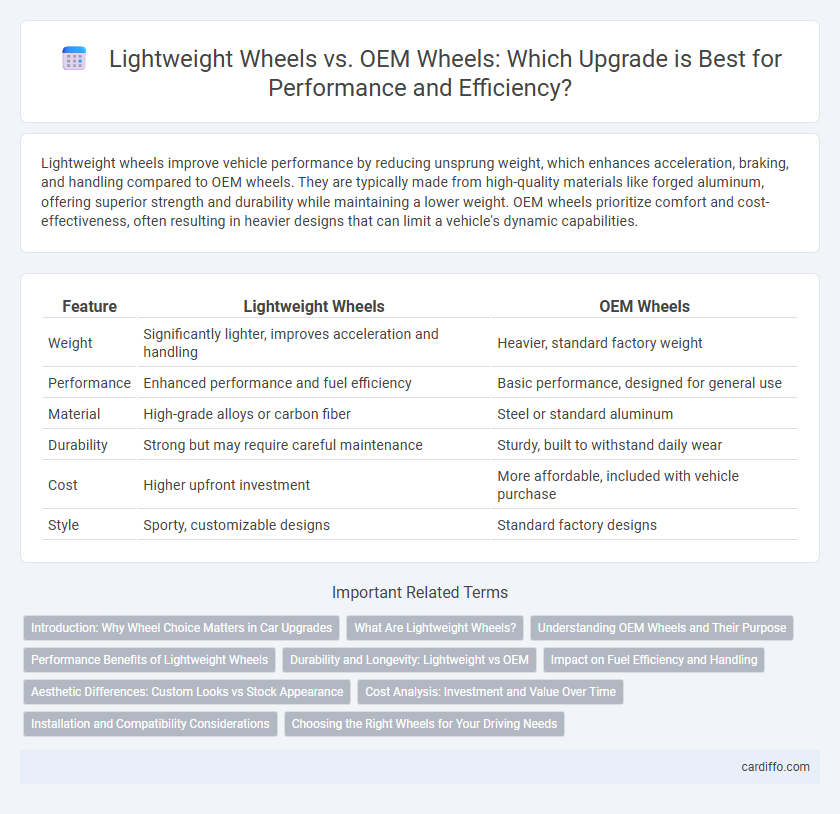 Lightweight Wheels vs. OEM Wheels: Which Upgrade is Best for Performance and Efficiency?

Lightweight wheels improve vehicle performance by reducing unsprung weight, which enhances acceleration, braking, and handling compared to OEM wheels. They are typically made from high-quality materials like forged aluminum, offering superior strength and durability while maintaining a lower weight. OEM wheels prioritize comfort and cost-effectiveness, often resulting in heavier designs that can limit a vehicle's dynamic capabilities.

| Feature | Lightweight Wheels | OEM Wheels |
|---|---|---|
| Weight | Significantly lighter, improves acceleration and handling | Heavier, standard factory weight |
| Performance | Enhanced performance and fuel efficiency | Basic performance, designed for general use |
| Material | High-grade alloys or carbon fiber | Steel or standard aluminum |
| Durability | Strong but may require careful maintenance | Sturdy, built to withstand daily wear |
| Cost | Higher upfront investment | More affordable, included with vehicle purchase |
| Style | Sporty, customizable designs | Standard factory designs |

Important Related Terms

Introduction: Why Wheel Choice Matters in Car Upgrades
What Are Lightweight Wheels?
Understanding OEM Wheels and Their Purpose
Performance Benefits of Lightweight Wheels
Durability and Longevity: Lightweight vs OEM
Impact on Fuel Efficiency and Handling
Aesthetic Differences: Custom Looks vs Stock Appearance
Cost Analysis: Investment and Value Over Time
Installation and Compatibility Considerations
Choosing the Right Wheels for Your Driving Needs

cardiffo.com