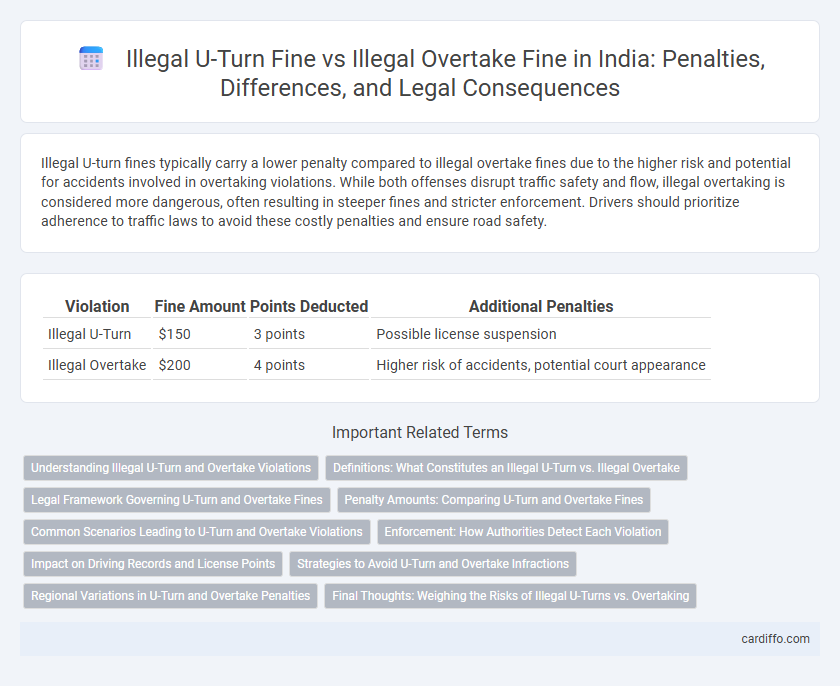 Illegal U-Turn Fine vs Illegal Overtake Fine in India: Penalties, Differences, and Legal Consequences

Illegal U-turn fines typically carry a lower penalty compared to illegal overtake fines due to the higher risk and potential for accidents involved in overtaking violations. While both offenses disrupt traffic safety and flow, illegal overtaking is considered more dangerous, often resulting in steeper fines and stricter enforcement. Drivers should prioritize adherence to traffic laws to avoid these costly penalties and ensure road safety.

| Violation | Fine Amount | Points Deducted | Additional Penalties |
|---|---|---|---|
| Illegal U-Turn | \$150 | 3 points | Possible license suspension |
| Illegal Overtake | \$200 | 4 points | Higher risk of accidents, potential court appearance |

Important Related Terms

Understanding Illegal U-Turn and Overtake Violations
Definitions: What Constitutes an Illegal U-Turn vs. Illegal Overtake
Legal Framework Governing U-Turn and Overtake Fines
Penalty Amounts: Comparing U-Turn and Overtake Fines
Common Scenarios Leading to U-Turn and Overtake Violations
Enforcement: How Authorities Detect Each Violation
Impact on Driving Records and License Points
Strategies to Avoid U-Turn and Overtake Infractions
Regional Variations in U-Turn and Overtake Penalties
Final Thoughts: Weighing the Risks of Illegal U-Turns vs. Overtaking

cardiffo.com