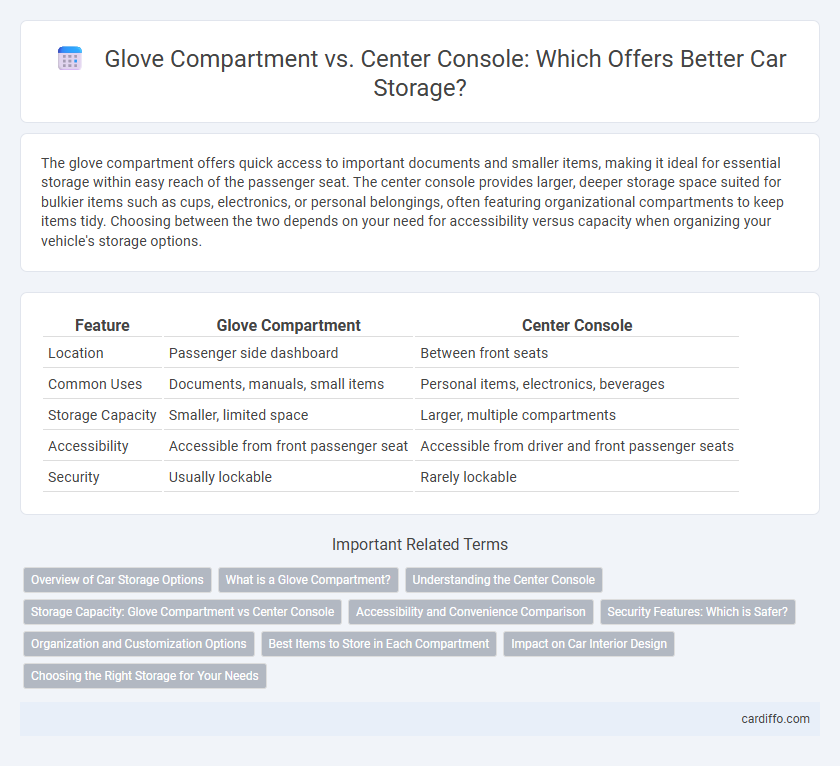 Glove Compartment vs. Center Console: Which Offers Better Car Storage?

The glove compartment offers quick access to important documents and smaller items, making it ideal for essential storage within easy reach of the passenger seat. The center console provides larger, deeper storage space suited for bulkier items such as cups, electronics, or personal belongings, often featuring organizational compartments to keep items tidy. Choosing between the two depends on your need for accessibility versus capacity when organizing your vehicle's storage options.

| Feature | Glove Compartment | Center Console |
|---|---|---|
| Location | Passenger side dashboard | Between front seats |
| Common Uses | Documents, manuals, small items | Personal items, electronics, beverages |
| Storage Capacity | Smaller, limited space | Larger, multiple compartments |
| Accessibility | Accessible from front passenger seat | Accessible from driver and front passenger seats |
| Security | Usually lockable | Rarely lockable |

Important Related Terms

Overview of Car Storage Options
What is a Glove Compartment?
Understanding the Center Console
Storage Capacity: Glove Compartment vs Center Console
Accessibility and Convenience Comparison
Security Features: Which is Safer?
Organization and Customization Options
Best Items to Store in Each Compartment
Impact on Car Interior Design
Choosing the Right Storage for Your Needs

cardiffo.com