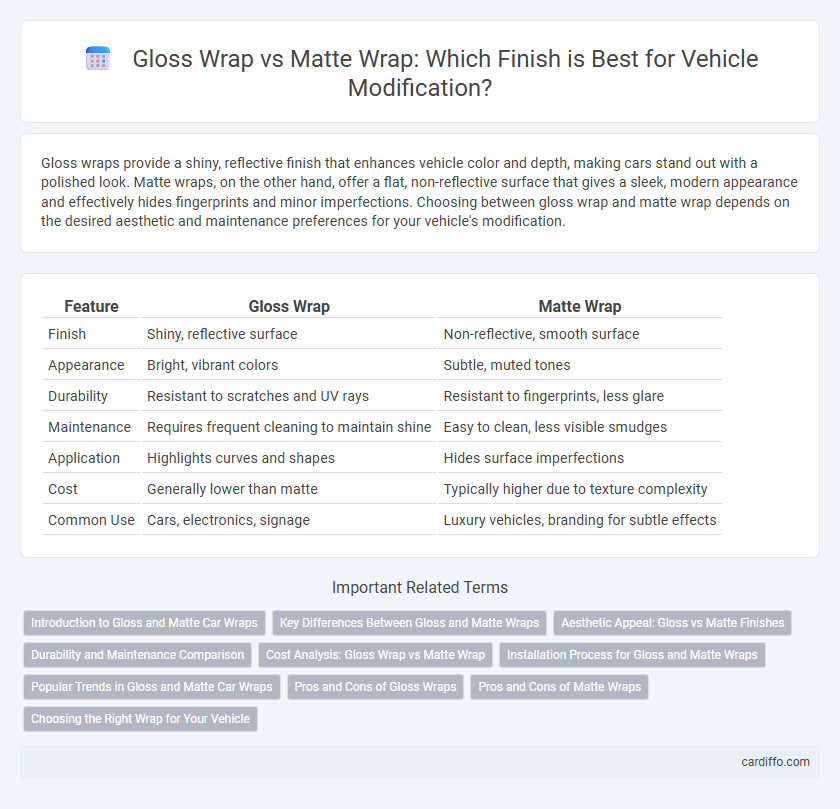 Gloss Wrap vs Matte Wrap: Which Finish is Best for Vehicle Modification?

Gloss wraps provide a shiny, reflective finish that enhances vehicle color and depth, making cars stand out with a polished look. Matte wraps, on the other hand, offer a flat, non-reflective surface that gives a sleek, modern appearance and effectively hides fingerprints and minor imperfections. Choosing between gloss wrap and matte wrap depends on the desired aesthetic and maintenance preferences for your vehicle's modification.

| Feature | Gloss Wrap | Matte Wrap |
|---|---|---|
| Finish | Shiny, reflective surface | Non-reflective, smooth surface |
| Appearance | Bright, vibrant colors | Subtle, muted tones |
| Durability | Resistant to scratches and UV rays | Resistant to fingerprints, less glare |
| Maintenance | Requires frequent cleaning to maintain shine | Easy to clean, less visible smudges |
| Application | Highlights curves and shapes | Hides surface imperfections |
| Cost | Generally lower than matte | Typically higher due to texture complexity |
| Common Use | Cars, electronics, signage | Luxury vehicles, branding for subtle effects |

Important Related Terms

Introduction to Gloss and Matte Car Wraps
Key Differences Between Gloss and Matte Wraps
Aesthetic Appeal: Gloss vs Matte Finishes
Durability and Maintenance Comparison
Cost Analysis: Gloss Wrap vs Matte Wrap
Installation Process for Gloss and Matte Wraps
Popular Trends in Gloss and Matte Car Wraps
Pros and Cons of Gloss Wraps
Pros and Cons of Matte Wraps
Choosing the Right Wrap for Your Vehicle

cardiffo.com