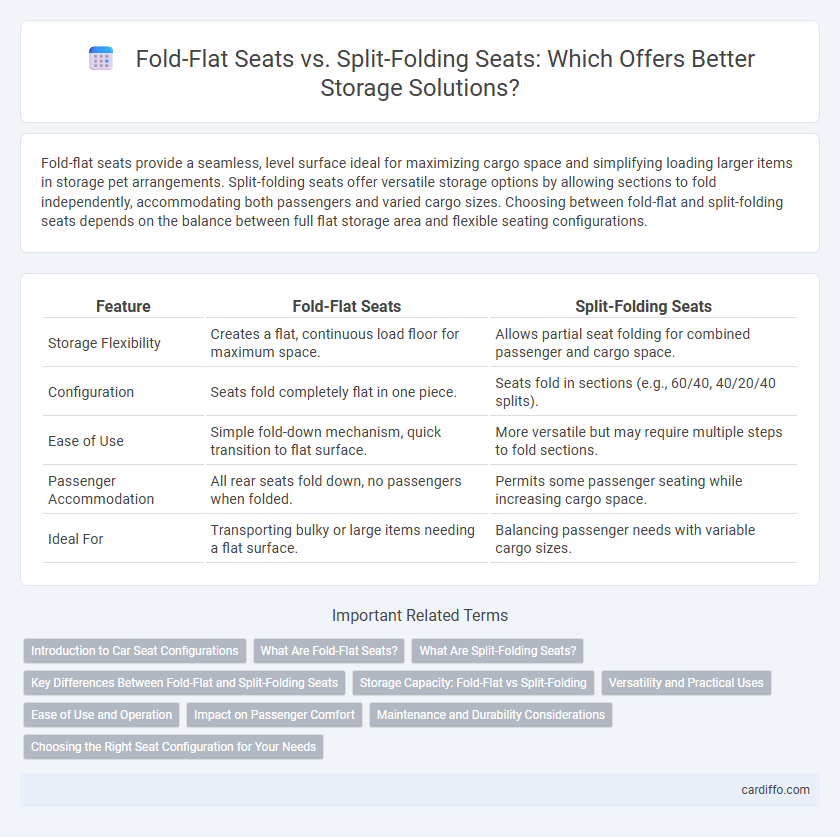 Fold-Flat Seats vs. Split-Folding Seats: Which Offers Better Storage Solutions?

Fold-flat seats provide a seamless, level surface ideal for maximizing cargo space and simplifying loading larger items in storage pet arrangements. Split-folding seats offer versatile storage options by allowing sections to fold independently, accommodating both passengers and varied cargo sizes. Choosing between fold-flat and split-folding seats depends on the balance between full flat storage area and flexible seating configurations.

| Feature | Fold-Flat Seats | Split-Folding Seats |
|---|---|---|
| Storage Flexibility | Creates a flat, continuous load floor for maximum space. | Allows partial seat folding for combined passenger and cargo space. |
| Configuration | Seats fold completely flat in one piece. | Seats fold in sections (e.g., 60/40, 40/20/40 splits). |
| Ease of Use | Simple fold-down mechanism, quick transition to flat surface. | More versatile but may require multiple steps to fold sections. |
| Passenger Accommodation | All rear seats fold down, no passengers when folded. | Permits some passenger seating while increasing cargo space. |
| Ideal For | Transporting bulky or large items needing a flat surface. | Balancing passenger needs with variable cargo sizes. |

Important Related Terms

Introduction to Car Seat Configurations
What Are Fold-Flat Seats?
What Are Split-Folding Seats?
Key Differences Between Fold-Flat and Split-Folding Seats
Storage Capacity: Fold-Flat vs Split-Folding
Versatility and Practical Uses
Ease of Use and Operation
Impact on Passenger Comfort
Maintenance and Durability Considerations
Choosing the Right Seat Configuration for Your Needs

cardiffo.com