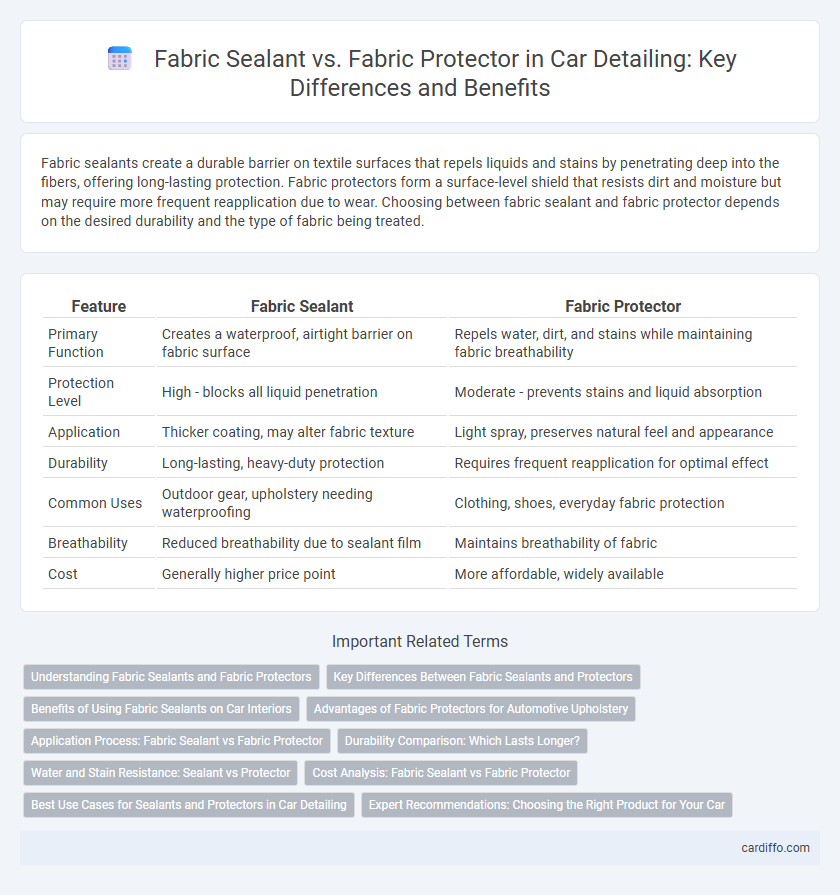 Fabric Sealant vs. Fabric Protector in Car Detailing: Key Differences and Benefits

Fabric sealants create a durable barrier on textile surfaces that repels liquids and stains by penetrating deep into the fibers, offering long-lasting protection. Fabric protectors form a surface-level shield that resists dirt and moisture but may require more frequent reapplication due to wear. Choosing between fabric sealant and fabric protector depends on the desired durability and the type of fabric being treated.

| Feature | Fabric Sealant | Fabric Protector |
|---|---|---|
| Primary Function | Creates a waterproof, airtight barrier on fabric surface | Repels water, dirt, and stains while maintaining fabric breathability |
| Protection Level | High - blocks all liquid penetration | Moderate - prevents stains and liquid absorption |
| Application | Thicker coating, may alter fabric texture | Light spray, preserves natural feel and appearance |
| Durability | Long-lasting, heavy-duty protection | Requires frequent reapplication for optimal effect |
| Common Uses | Outdoor gear, upholstery needing waterproofing | Clothing, shoes, everyday fabric protection |
| Breathability | Reduced breathability due to sealant film | Maintains breathability of fabric |
| Cost | Generally higher price point | More affordable, widely available |

Important Related Terms

Understanding Fabric Sealants and Fabric Protectors
Key Differences Between Fabric Sealants and Protectors
Benefits of Using Fabric Sealants on Car Interiors
Advantages of Fabric Protectors for Automotive Upholstery
Application Process: Fabric Sealant vs Fabric Protector
Durability Comparison: Which Lasts Longer?
Water and Stain Resistance: Sealant vs Protector
Cost Analysis: Fabric Sealant vs Fabric Protector
Best Use Cases for Sealants and Protectors in Car Detailing
Expert Recommendations: Choosing the Right Product for Your Car

cardiffo.com