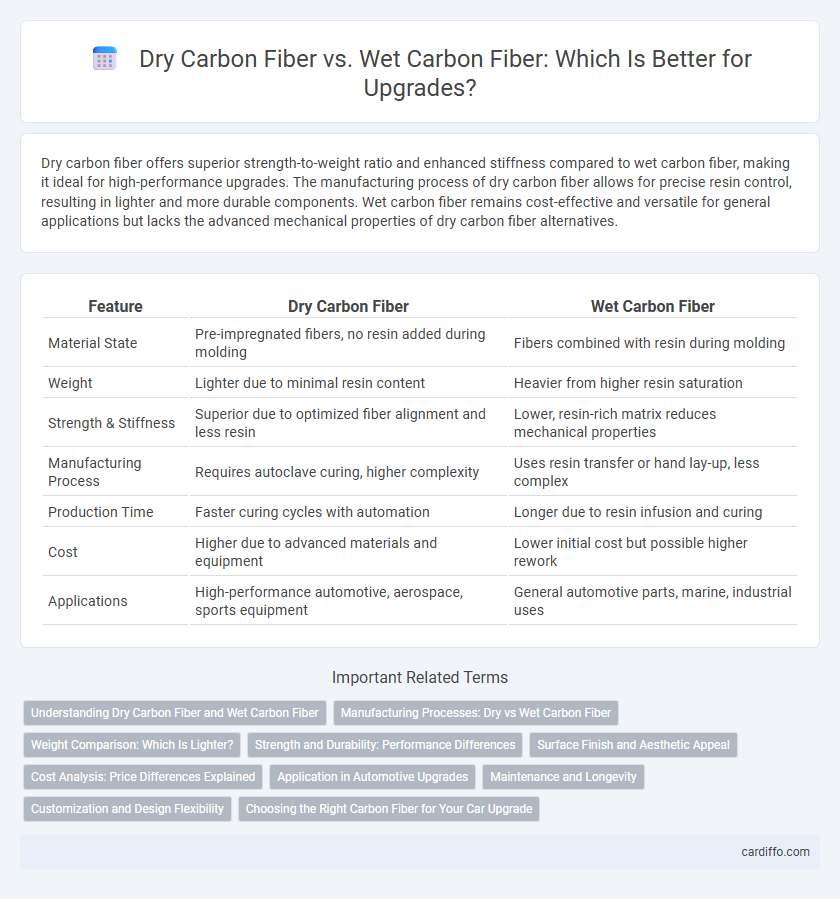 Dry Carbon Fiber vs. Wet Carbon Fiber: Which Is Better for Upgrades?

Dry carbon fiber offers superior strength-to-weight ratio and enhanced stiffness compared to wet carbon fiber, making it ideal for high-performance upgrades. The manufacturing process of dry carbon fiber allows for precise resin control, resulting in lighter and more durable components. Wet carbon fiber remains cost-effective and versatile for general applications but lacks the advanced mechanical properties of dry carbon fiber alternatives.

| Feature | Dry Carbon Fiber | Wet Carbon Fiber |
|---|---|---|
| Material State | Pre-impregnated fibers, no resin added during molding | Fibers combined with resin during molding |
| Weight | Lighter due to minimal resin content | Heavier from higher resin saturation |
| Strength & Stiffness | Superior due to optimized fiber alignment and less resin | Lower, resin-rich matrix reduces mechanical properties |
| Manufacturing Process | Requires autoclave curing, higher complexity | Uses resin transfer or hand lay-up, less complex |
| Production Time | Faster curing cycles with automation | Longer due to resin infusion and curing |
| Cost | Higher due to advanced materials and equipment | Lower initial cost but possible higher rework |
| Applications | High-performance automotive, aerospace, sports equipment | General automotive parts, marine, industrial uses |

Important Related Terms

Understanding Dry Carbon Fiber and Wet Carbon Fiber
Manufacturing Processes: Dry vs Wet Carbon Fiber
Weight Comparison: Which Is Lighter?
Strength and Durability: Performance Differences
Surface Finish and Aesthetic Appeal
Cost Analysis: Price Differences Explained
Application in Automotive Upgrades
Maintenance and Longevity
Customization and Design Flexibility
Choosing the Right Carbon Fiber for Your Car Upgrade

cardiffo.com