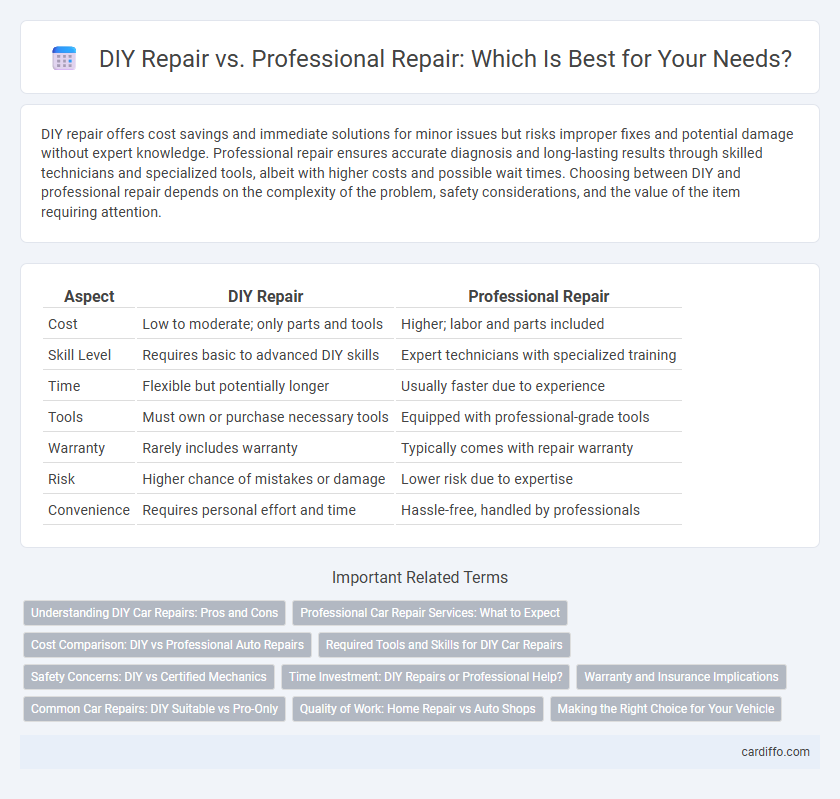 DIY Repair vs. Professional Repair: Which Is Best for Your Needs?

DIY repair offers cost savings and immediate solutions for minor issues but risks improper fixes and potential damage without expert knowledge. Professional repair ensures accurate diagnosis and long-lasting results through skilled technicians and specialized tools, albeit with higher costs and possible wait times. Choosing between DIY and professional repair depends on the complexity of the problem, safety considerations, and the value of the item requiring attention.

| Aspect | DIY Repair | Professional Repair |
|---|---|---|
| Cost | Low to moderate; only parts and tools | Higher; labor and parts included |
| Skill Level | Requires basic to advanced DIY skills | Expert technicians with specialized training |
| Time | Flexible but potentially longer | Usually faster due to experience |
| Tools | Must own or purchase necessary tools | Equipped with professional-grade tools |
| Warranty | Rarely includes warranty | Typically comes with repair warranty |
| Risk | Higher chance of mistakes or damage | Lower risk due to expertise |
| Convenience | Requires personal effort and time | Hassle-free, handled by professionals |

Important Related Terms

Understanding DIY Car Repairs: Pros and Cons
Professional Car Repair Services: What to Expect
Cost Comparison: DIY vs Professional Auto Repairs
Required Tools and Skills for DIY Car Repairs
Safety Concerns: DIY vs Certified Mechanics
Time Investment: DIY Repairs or Professional Help?
Warranty and Insurance Implications
Common Car Repairs: DIY Suitable vs Pro-Only
Quality of Work: Home Repair vs Auto Shops
Making the Right Choice for Your Vehicle

cardiffo.com