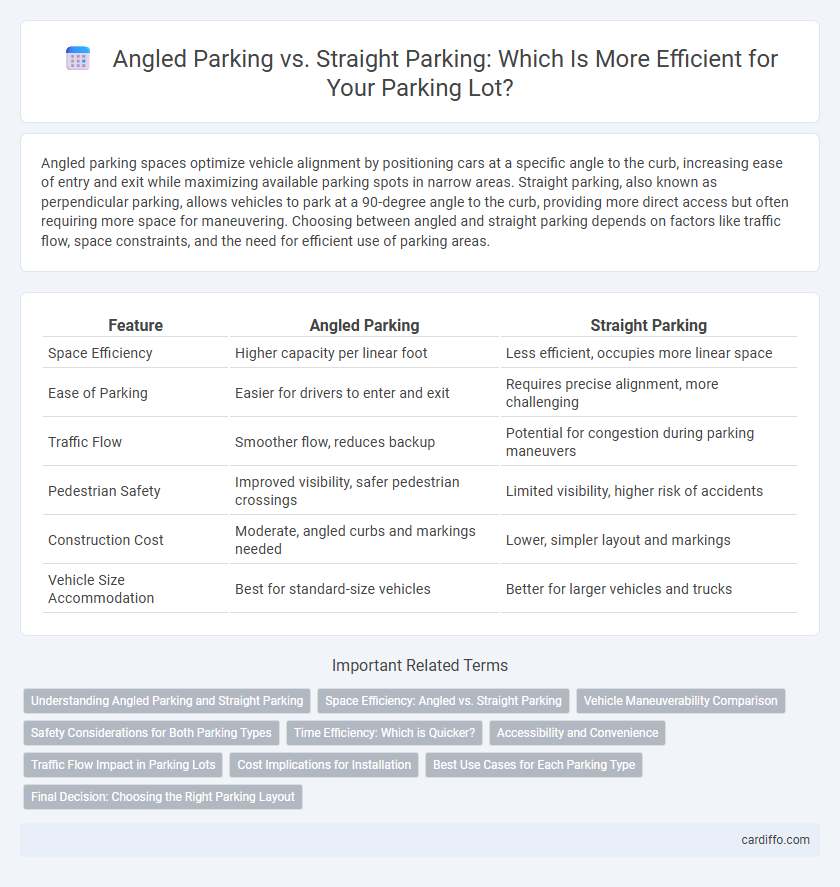 Angled Parking vs. Straight Parking: Which Is More Efficient for Your Parking Lot?

Angled parking spaces optimize vehicle alignment by positioning cars at a specific angle to the curb, increasing ease of entry and exit while maximizing available parking spots in narrow areas. Straight parking, also known as perpendicular parking, allows vehicles to park at a 90-degree angle to the curb, providing more direct access but often requiring more space for maneuvering. Choosing between angled and straight parking depends on factors like traffic flow, space constraints, and the need for efficient use of parking areas.

| Feature | Angled Parking | Straight Parking |
|---|---|---|
| Space Efficiency | Higher capacity per linear foot | Less efficient, occupies more linear space |
| Ease of Parking | Easier for drivers to enter and exit | Requires precise alignment, more challenging |
| Traffic Flow | Smoother flow, reduces backup | Potential for congestion during parking maneuvers |
| Pedestrian Safety | Improved visibility, safer pedestrian crossings | Limited visibility, higher risk of accidents |
| Construction Cost | Moderate, angled curbs and markings needed | Lower, simpler layout and markings |
| Vehicle Size Accommodation | Best for standard-size vehicles | Better for larger vehicles and trucks |

Important Related Terms

Understanding Angled Parking and Straight Parking
Space Efficiency: Angled vs. Straight Parking
Vehicle Maneuverability Comparison
Safety Considerations for Both Parking Types
Time Efficiency: Which is Quicker?
Accessibility and Convenience
Traffic Flow Impact in Parking Lots
Cost Implications for Installation
Best Use Cases for Each Parking Type
Final Decision: Choosing the Right Parking Layout

cardiffo.com